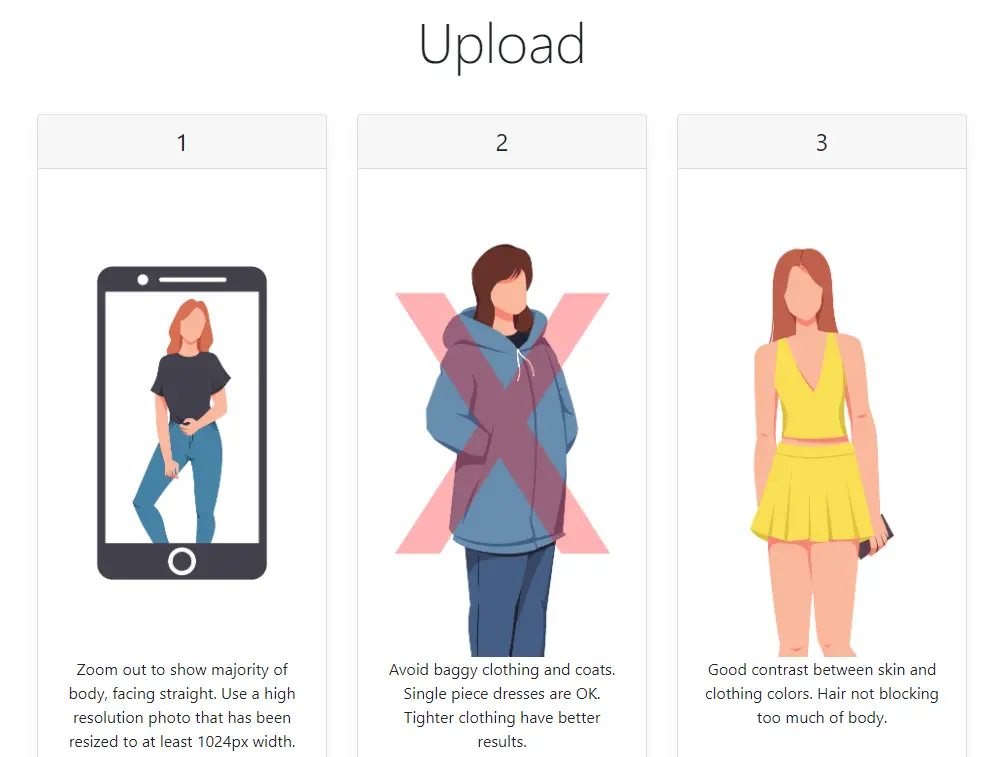 Upload

1

Zoom out to show majority of body, facing straight. Use a high resolution photo that has been resized to at least 1024px width.

2

Avoid baggy clothing and coats. Single piece dresses are OK. Tighter clothing have better results.

3

Good contrast between skin and clothing colors. Hair not blocking too much of body.