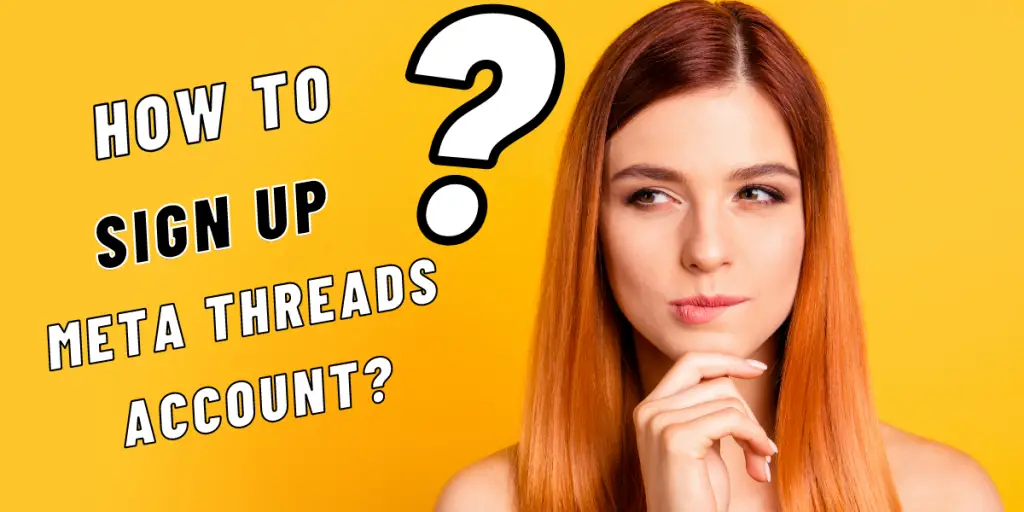 HOW TO
SIGN UP
META THREADS
ACCOUNT?

?